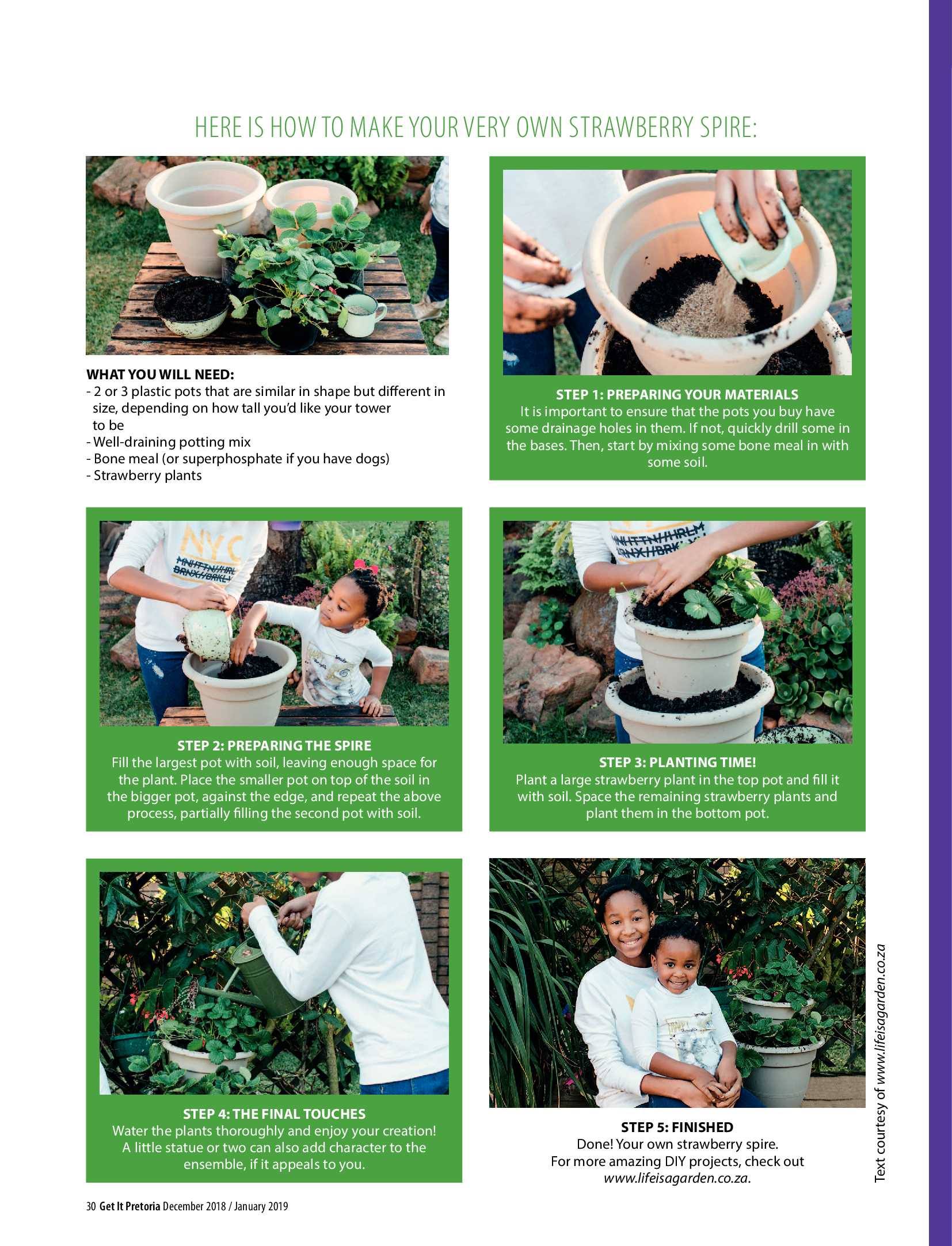 HERE IS HOW TO MAKE YOUR VERY OWN STRAWBERRY SPIRE:

WHAT YOU WILL NEED:
- 2 or 3 plastic pots that are similar in shape but different in size, depending on how tall you'd like your tower to be
- Well-draining potting mix
- Bone meal (or superphosphate if you have dogs)
- Strawberry plants

STEP 1: PREPARING YOUR MATERIALS
It is important to ensure that the pots you buy have some drainage holes in them. If not, quickly drill some in the bases. Then, start by mixing some bone meal in with some soil.

NYC

STEP 2: PREPARING THE SPIRE
Fill the largest pot with soil, leaving enough space for the plant. Place the smaller pot on top of the soil in the bigger pot, against the edge, and repeat the above process, partially filling the second pot with soil.

STEP 3: PLANTING TIME!
Plant a large strawberry plant in the top pot and fill it with soil. Space the remaining strawberry plants and plant them in the bottom pot.

STEP 4: THE FINAL TOUCHES
Water the plants thoroughly and enjoy your creation! A little statue or two can also add character to the ensemble, if it appeals to you.

STEP 5: FINISHED
Done! Your own strawberry spire.
For more amazing DIY projects, check out www.lifeisagarden.co.za.

Text courtesy of www.lifeisagarden.co.za

30 Get It Pretoria December 2018 / January 2019